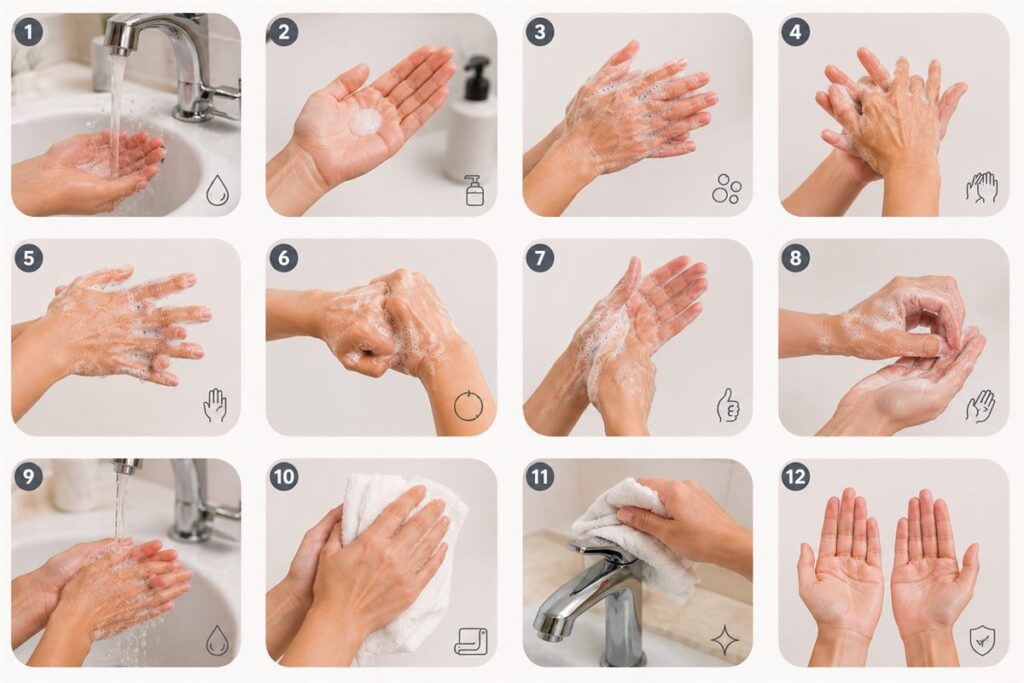 1
2
3
4
5
6
7
8
9
10
11
12